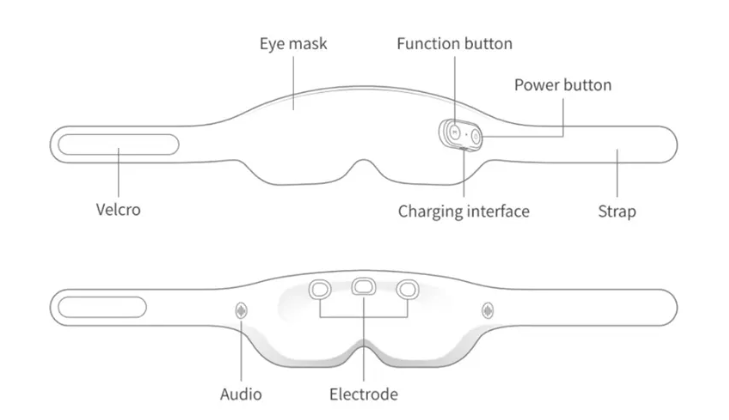 Eye mask
Function button
Power button
Velcro
Charging interface
Strap
Audio
Electrode